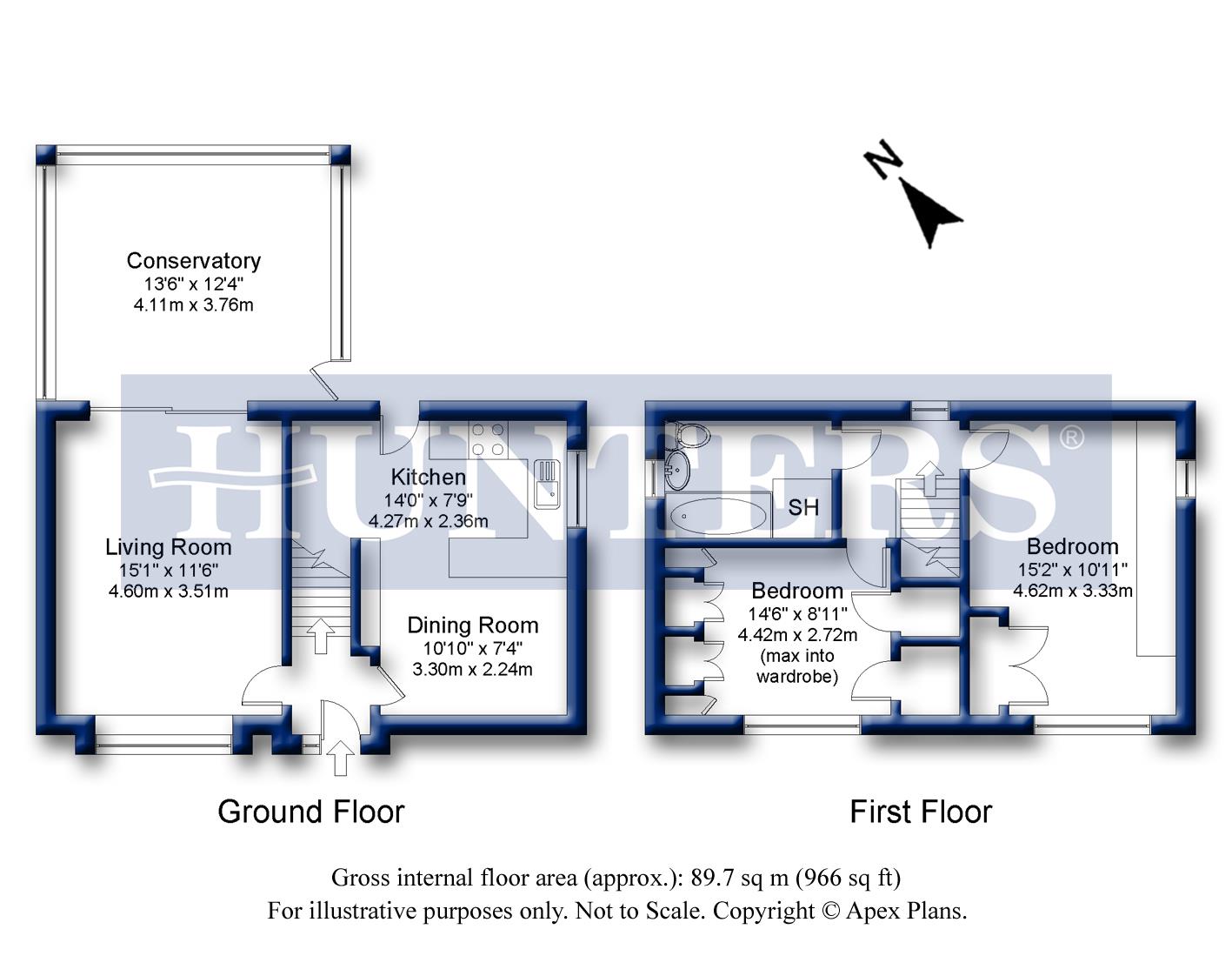 N

Conservatory
13'6" x 12'4"
4.11m x 3.76m

HUNTERS®

Kitchen
14'0" x 7'9"
4.27m x 2.36m

Living Room
15'1" x 11'6"
4.60m x 3.51m

Dining Room
10'10" x 7'4"
3.30m x 2.24m

SH

Bedroom
14'6" x 8'11"
4.42m x 2.72m
(max into wardrobe)

Bedroom
15'2" x 10'11"
4.62m x 3.33m

Ground Floor

First Floor

Gross internal floor area (approx.): 89.7 sq m (966 sq ft)
For illustrative purposes only. Not to Scale. Copyright © Apex Plans.