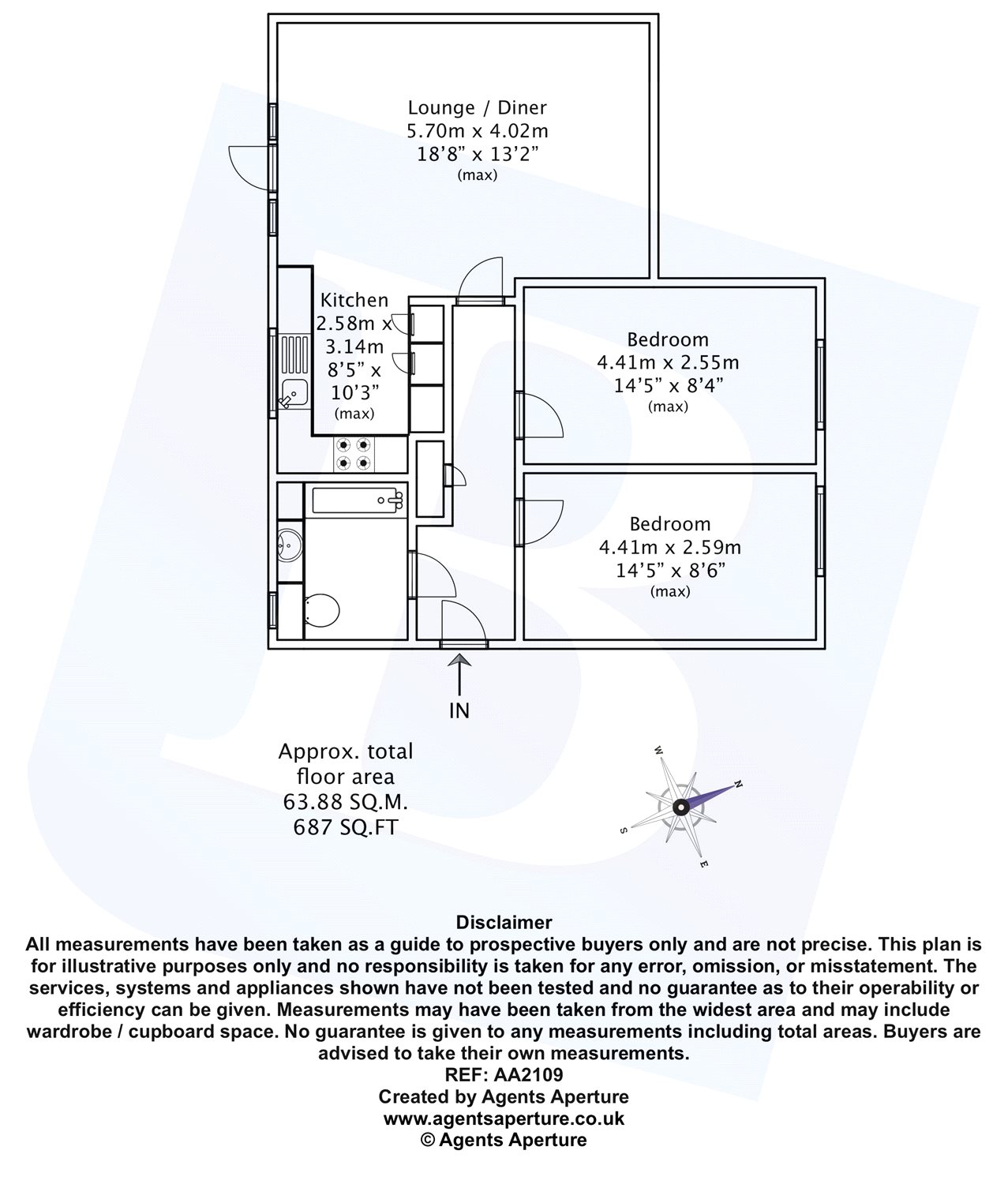 Lounge / Diner
5.70m x 4.02m
18'8" x 13'2"
(max)

Kitchen
2.58m x
3.14m
8'5" x
10'3"
(max)

Bedroom
4.41m x 2.55m
14'5" x 8'4"
(max)

Bedroom
4.41m x 2.59m
14'5" x 8'6"
(max)

IN

Approx. total
floor area
63.88 SQ.M.
687 SQ.FT

W
N
S
E

Disclaimer
All measurements have been taken as a guide to prospective buyers only and are not precise. This plan is for illustrative purposes only and no responsibility is taken for any error, omission, or misstatement. The services, systems and appliances shown have not been tested and no guarantee as to their operability or efficiency can be given. Measurements may have been taken from the widest area and may include wardrobe / cupboard space. No guarantee is given to any measurements including total areas. Buyers are advised to take their own measurements.
REF: AA2109
Created by Agents Aperture
www.agentsaperture.co.uk
© Agents Aperture